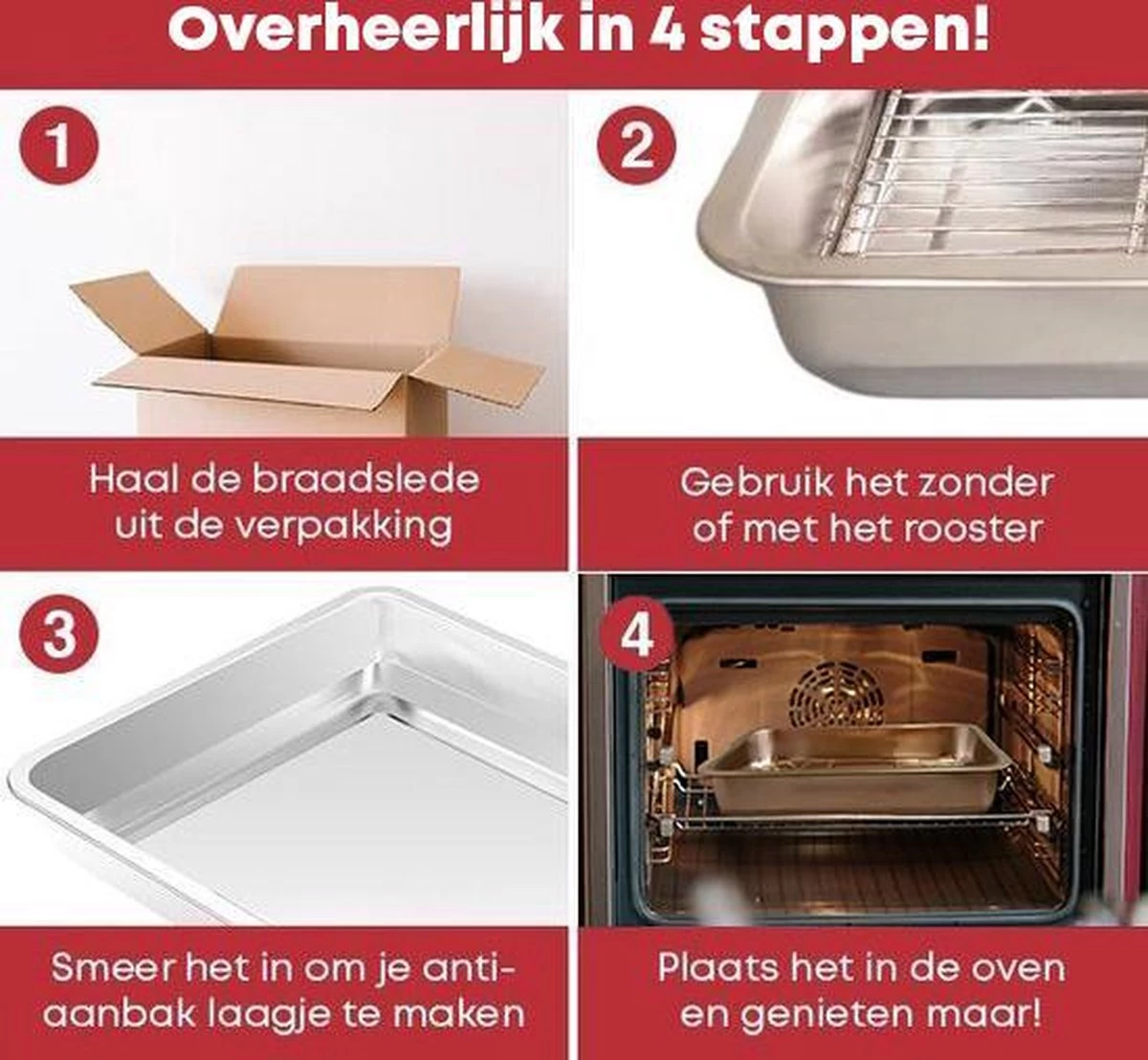 Overheerlijk in 4 stappen!

1

Haal de braadslede uit de verpakking

2

Gebruik het zonder of met het rooster

3

Smeer het in om je anti-aanbak laagje te maken

4

Plaats het in de oven en genieten maar!